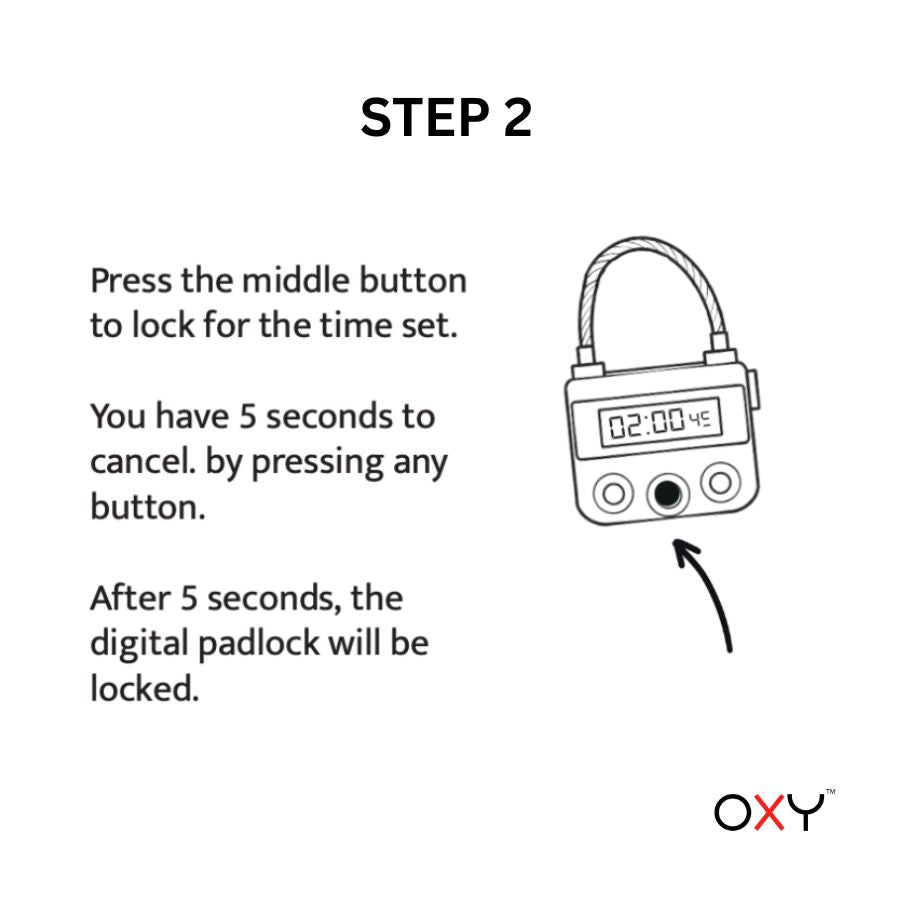 STEP 2

Press the middle button to lock for the time set.

You have 5 seconds to cancel. by pressing any button.

After 5 seconds, the digital padlock will be locked.

02:00 45

OXY™