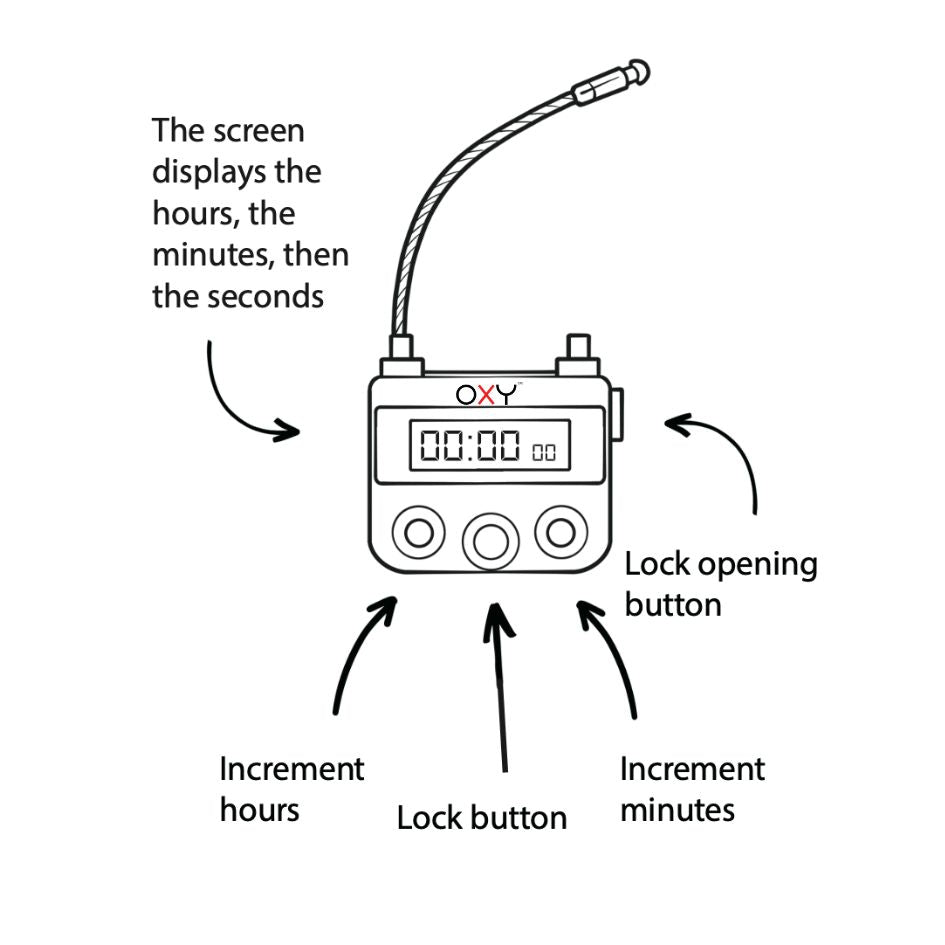 The screen displays the hours, the minutes, then the seconds

OXY™

00:00 00

Lock opening button

Increment hours

Lock button

Increment minutes