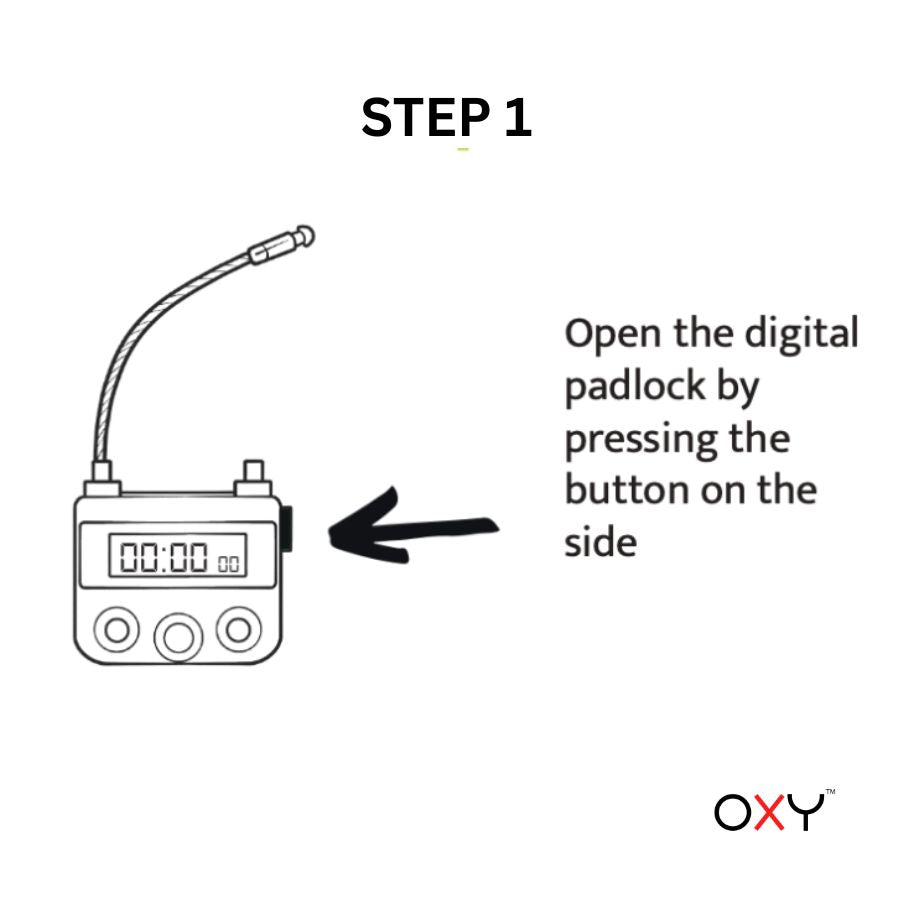 STEP 1

00:00 00

Open the digital padlock by pressing the button on the side

OXY™