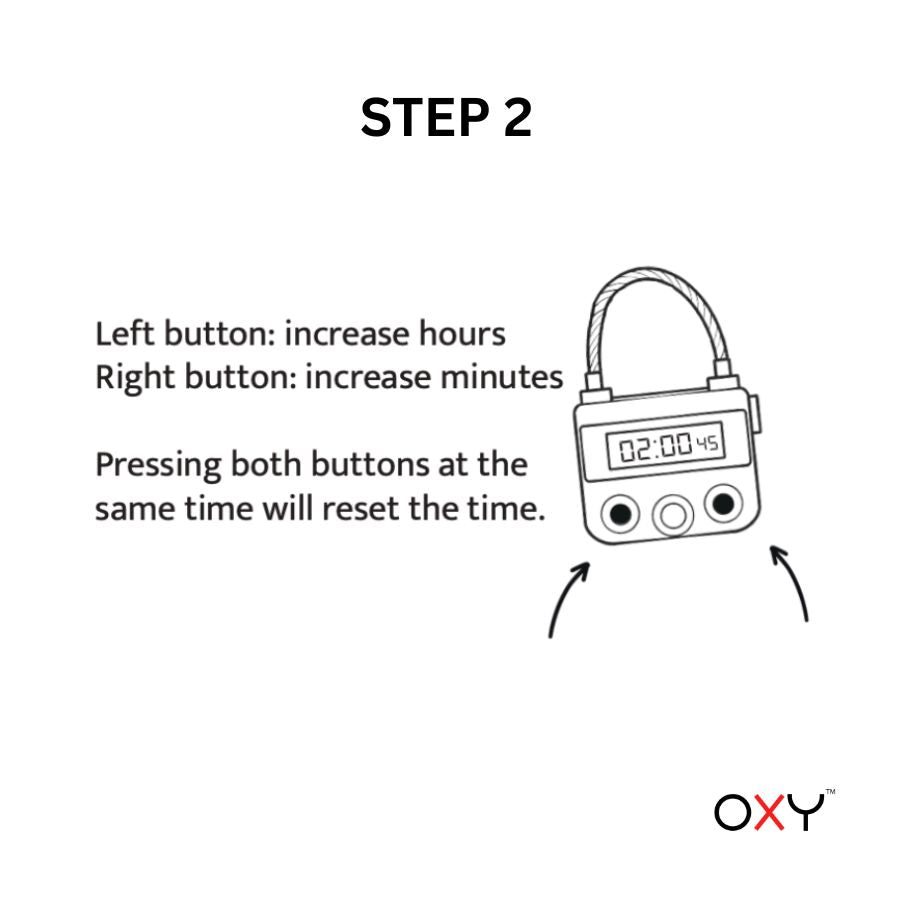 STEP 2

Left button: increase hours
Right button: increase minutes

Pressing both buttons at the same time will reset the time.

02:00 45

OXY™