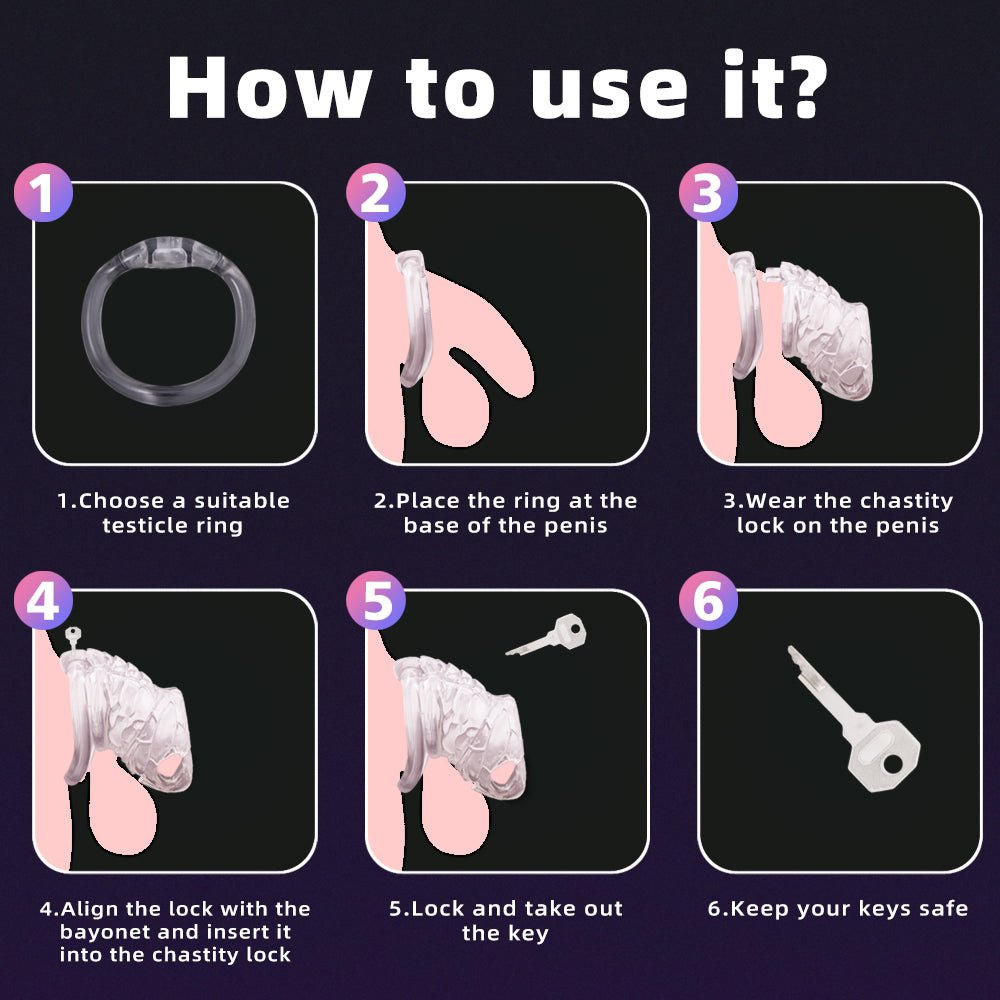 How to use it?

1

1.Choose a suitable testicle ring

2

2.Place the ring at the base of the penis

3

3.Wear the chastity lock on the penis

4

4.Align the lock with the bayonet and insert it into the chastity lock

5

5.Lock and take out the key

6

6.Keep your keys safe